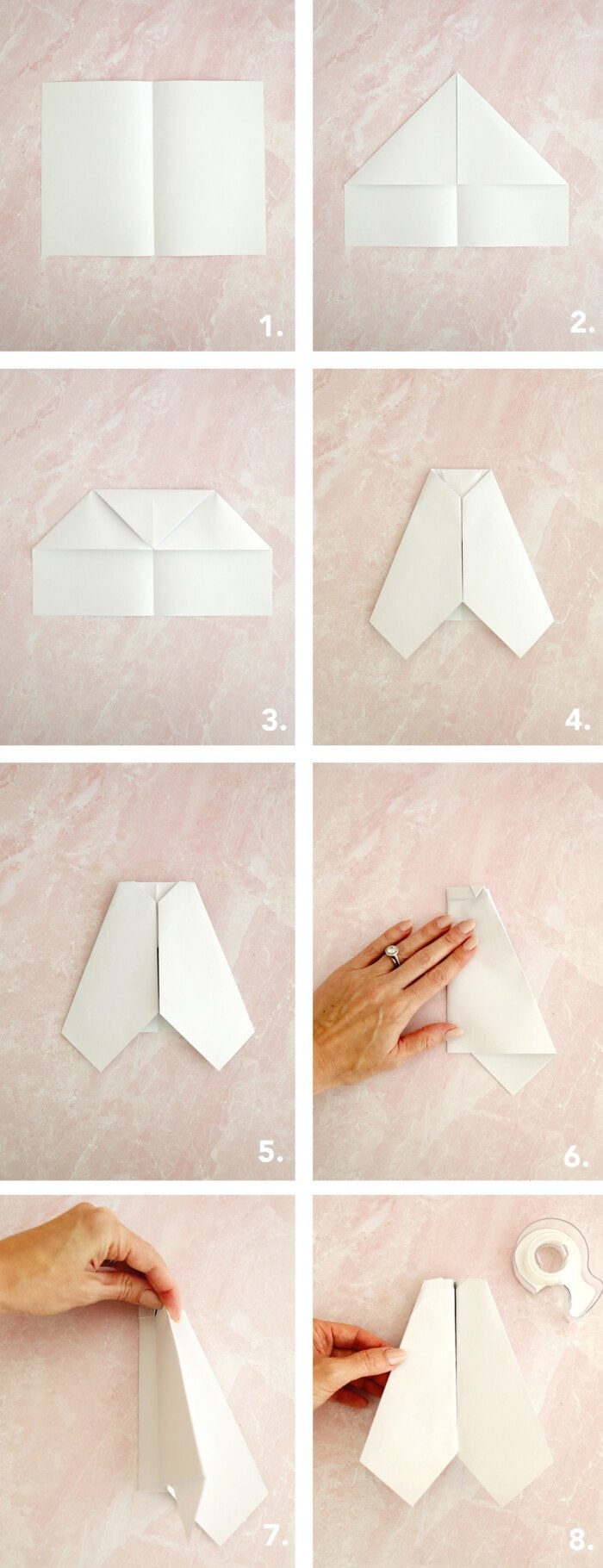 1.

2.

3.

4.

5.

6.

7.

8.